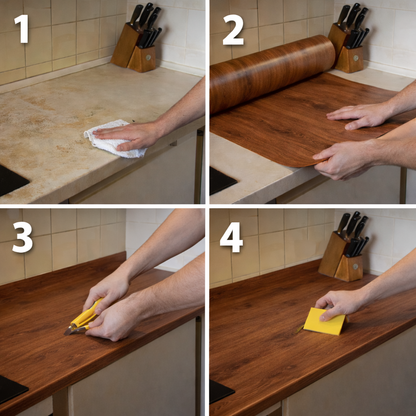 1

2

3

4