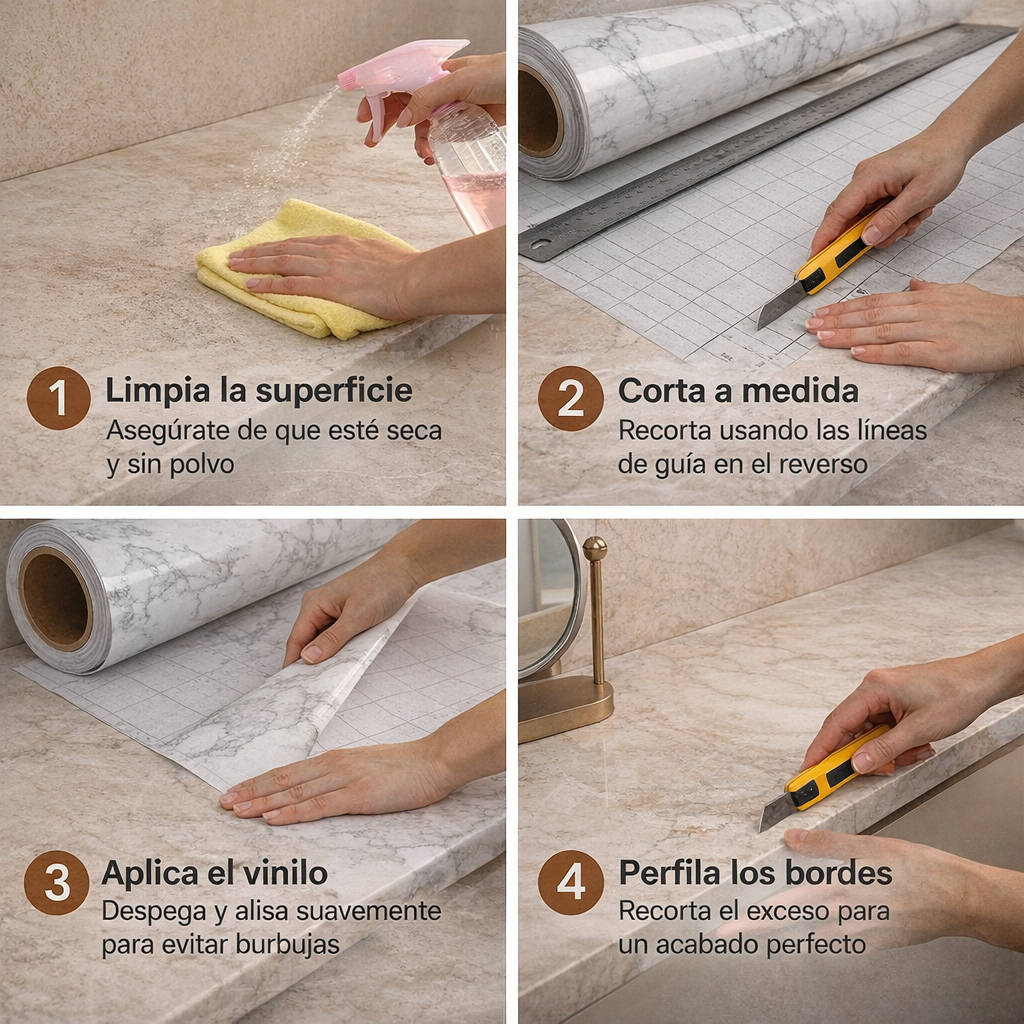 1 Limpia la superficie
Asegúrate de que esté seca y sin polvo

2 Corta a medida
Recorta usando las líneas de guía en el reverso

3 Aplica el vinilo
Despega y alisa suavemente para evitar burbujas

4 Perfila los bordes
Recorta el exceso para un acabado perfecto